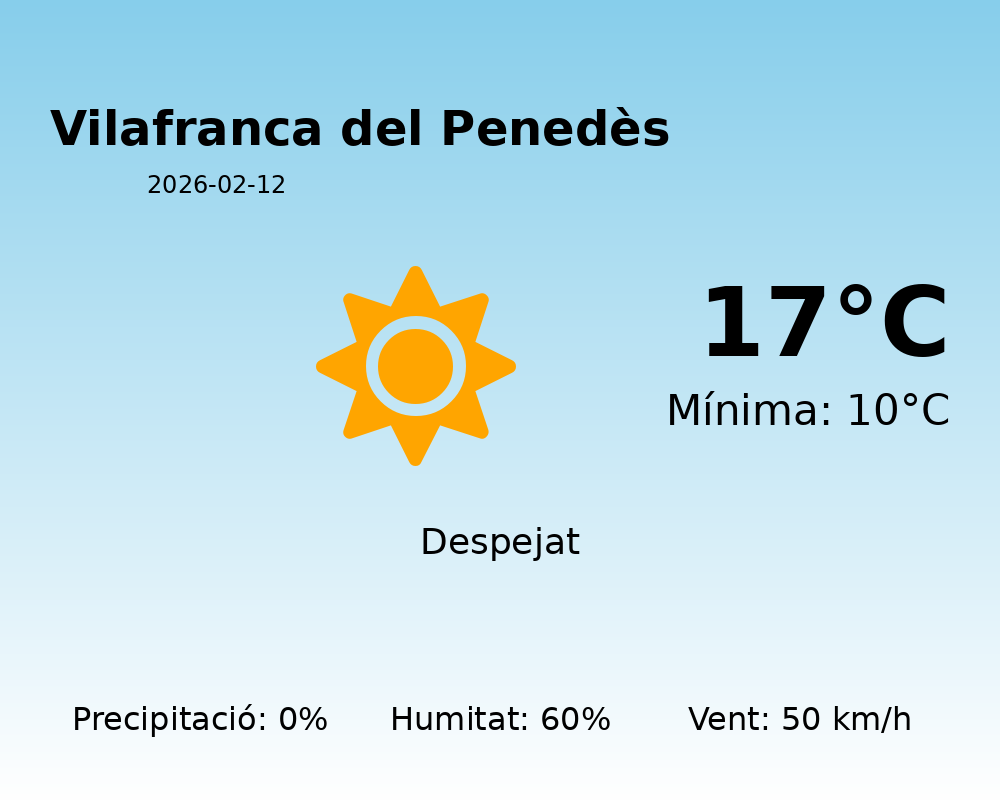 Vilafranca del Penedès
2026-02-12

17°C
Mínima: 10°C

Despejat

Precipitació: 0%   Humitat: 60%   Vent: 50 km/h